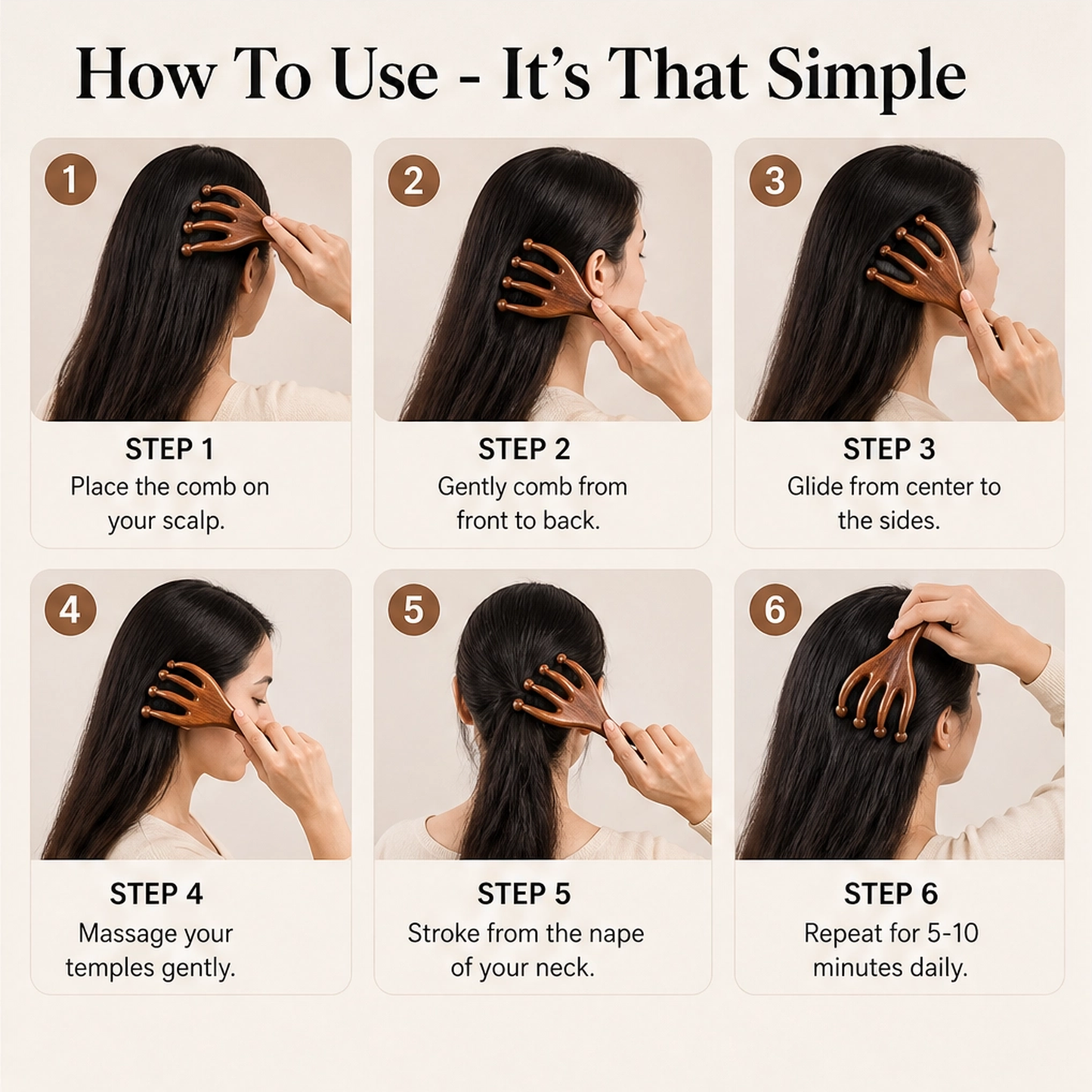 How To Use - It's That Simple

1

STEP 1
Place the comb on your scalp.

2

STEP 2
Gently comb from front to back.

3

STEP 3
Glide from center to the sides.

4

STEP 4
Massage your temples gently.

5

STEP 5
Stroke from the nape of your neck.

6

STEP 6
Repeat for 5-10 minutes daily.