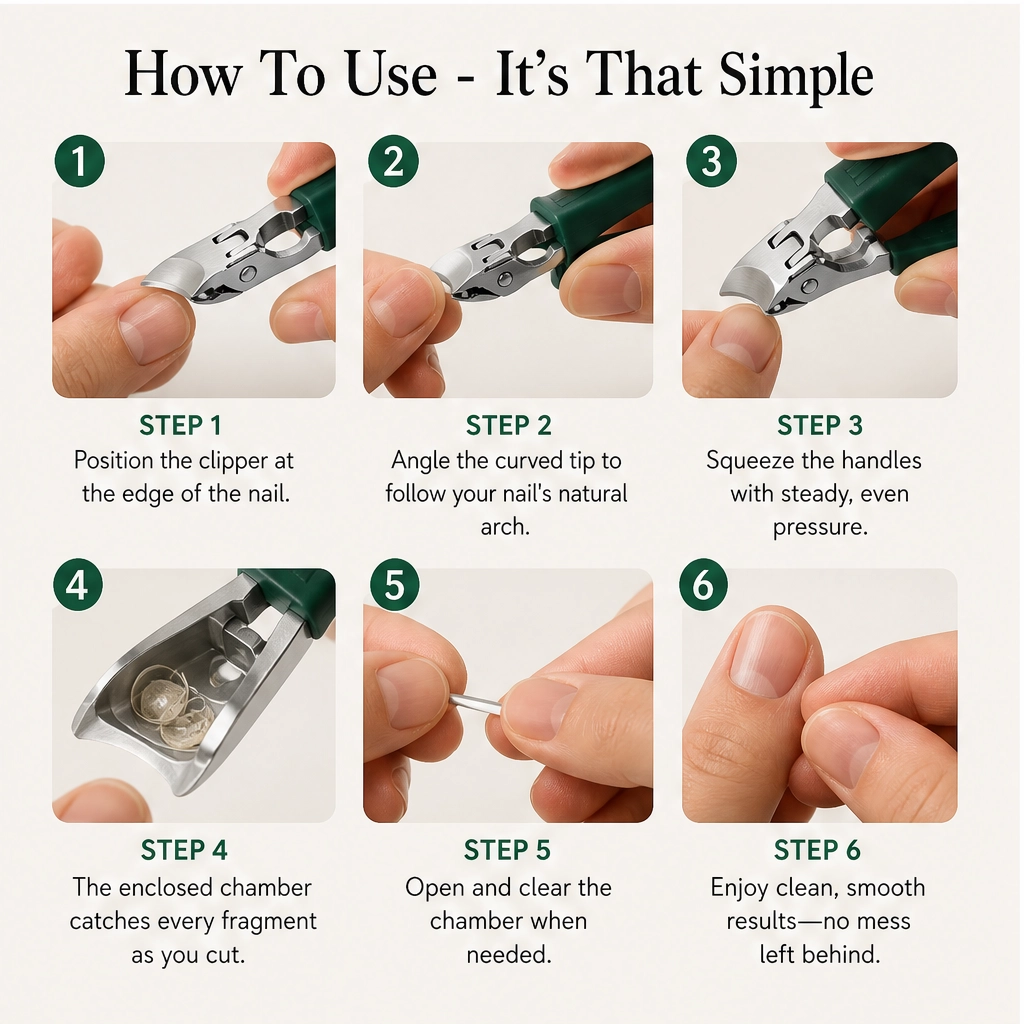 How To Use - It's That Simple

1

STEP 1
Position the clipper at the edge of the nail.

2

STEP 2
Angle the curved tip to follow your nail's natural arch.

3

STEP 3
Squeeze the handles with steady, even pressure.

4

STEP 4
The enclosed chamber catches every fragment as you cut.

5

STEP 5
Open and clear the chamber when needed.

6

STEP 6
Enjoy clean, smooth results—no mess left behind.